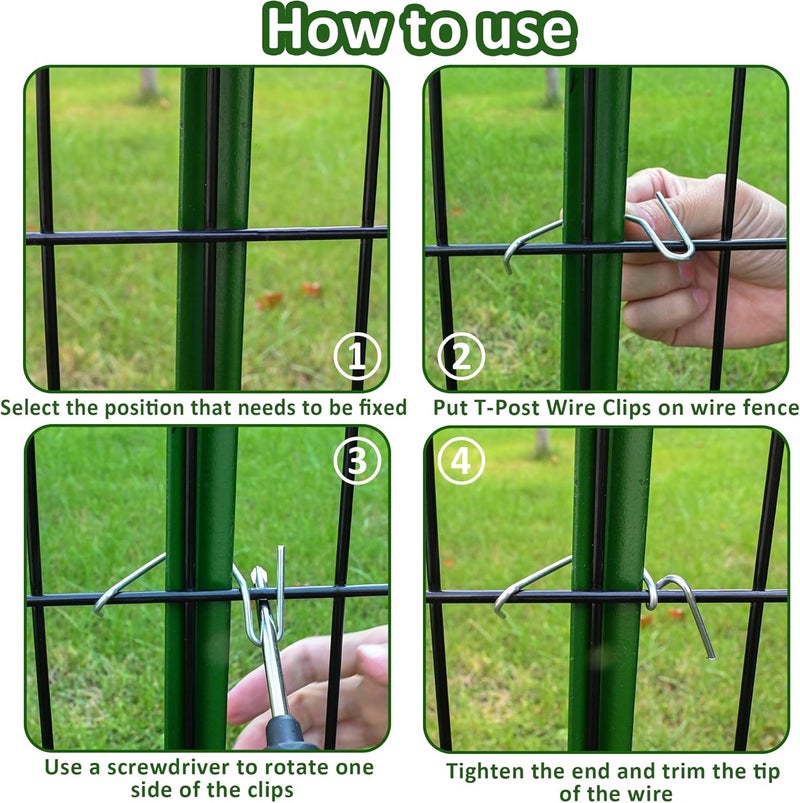 How to use

①

Select the position that needs to be fixed

②

Put T-Post Wire Clips on wire fence

③

Use a screwdriver to rotate one side of the clips

④

Tighten the end and trim the tip of the wire